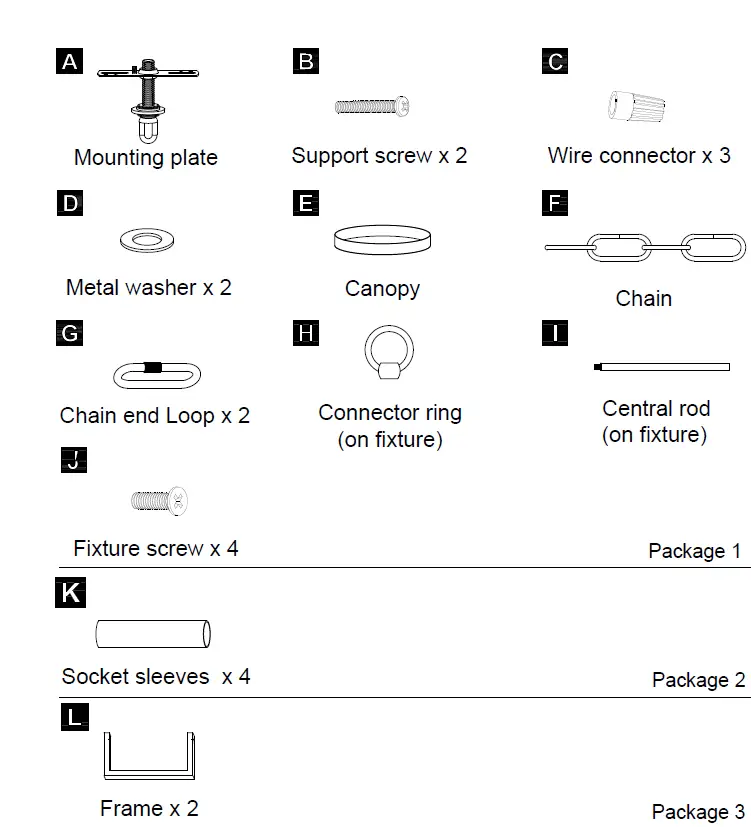 A
Mounting plate

B
Support screw x 2

C
Wire connector x 3

D
Metal washer x 2

E
Canopy

F
Chain

G
Chain end Loop x 2

H
Connector ring
(on fixture)

I
Central rod
(on fixture)

J
Fixture screw x 4

Package 1

K
Socket sleeves x 4

Package 2

L
Frame x 2

Package 3