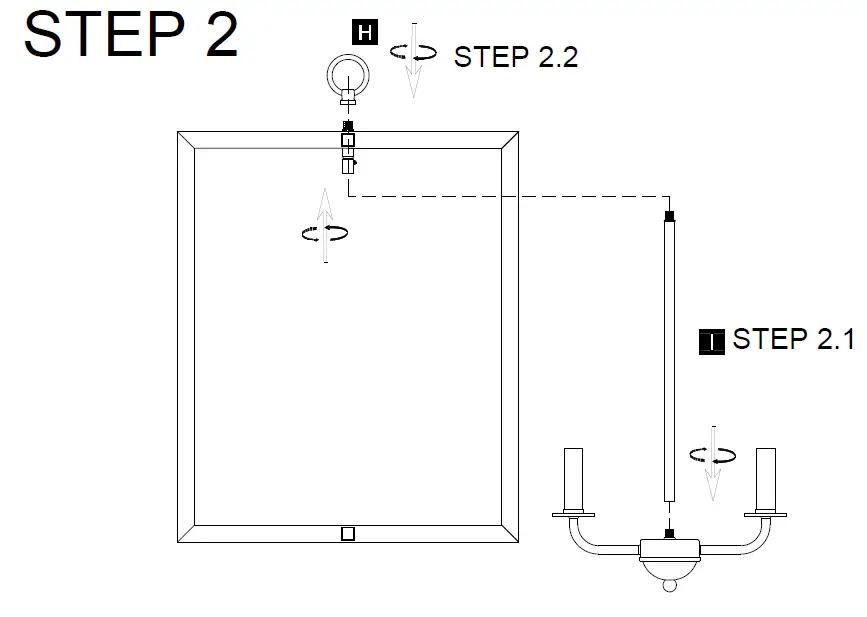 STEP 2

H STEP 2.2

I STEP 2.1