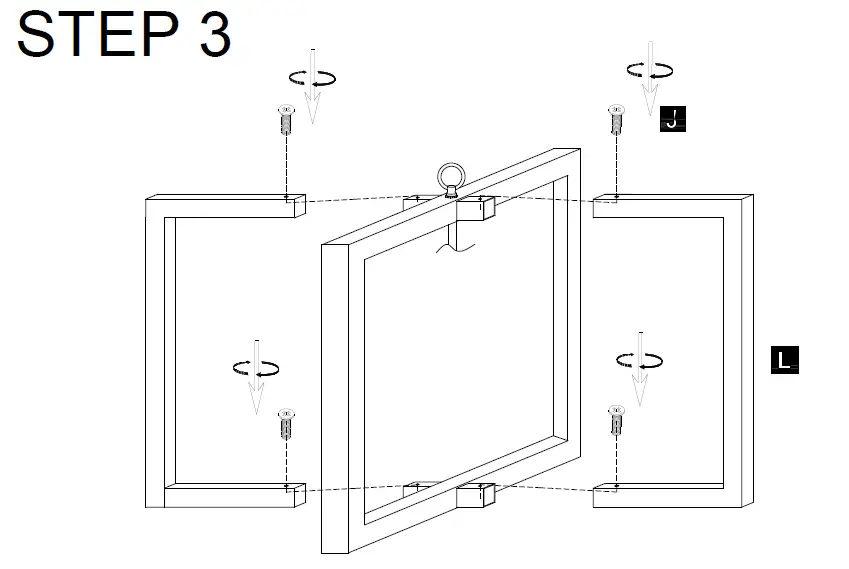 STEP 3

J

L