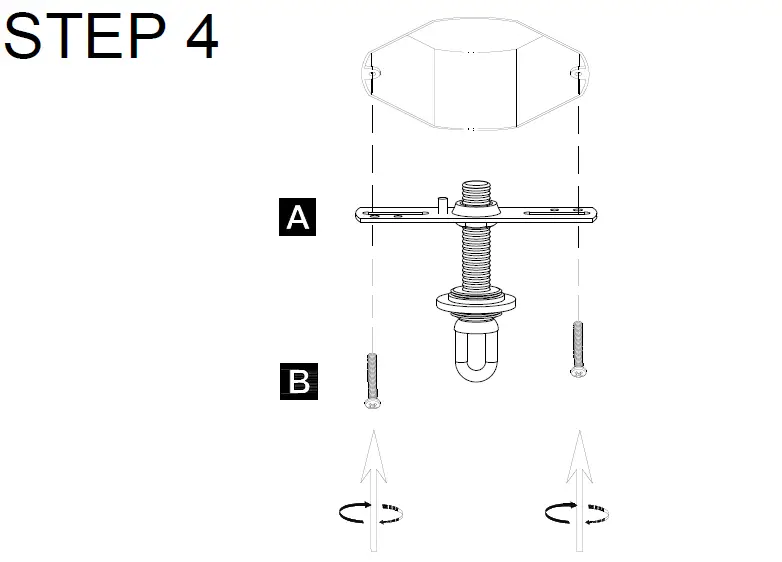 STEP 4

A

B