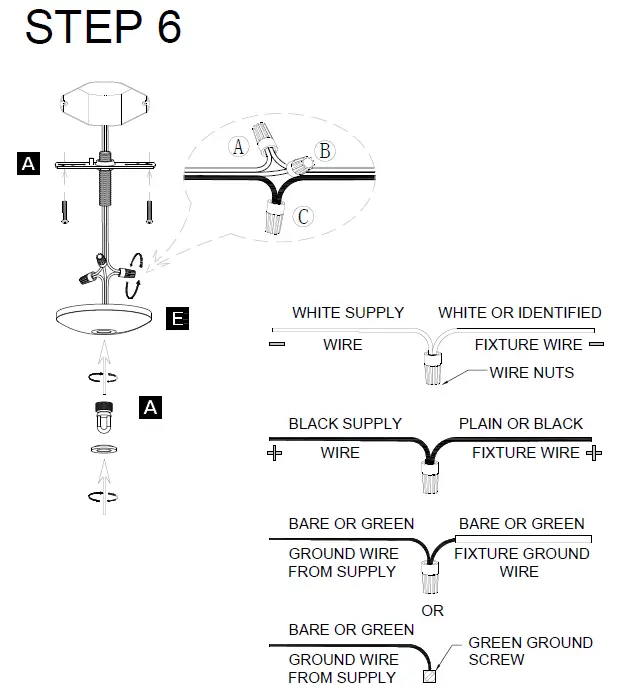 STEP 6

A

A

B

C

E

A

WHITE SUPPLY

WIRE

WHITE OR IDENTIFIED

FIXTURE WIRE

WIRE NUTS

BLACK SUPPLY

WIRE

PLAIN OR BLACK

FIXTURE WIRE

BARE OR GREEN

GROUND WIRE FROM SUPPLY

BARE OR GREEN

FIXTURE GROUND WIRE

OR

BARE OR GREEN

GROUND WIRE FROM SUPPLY

GREEN GROUND SCREW