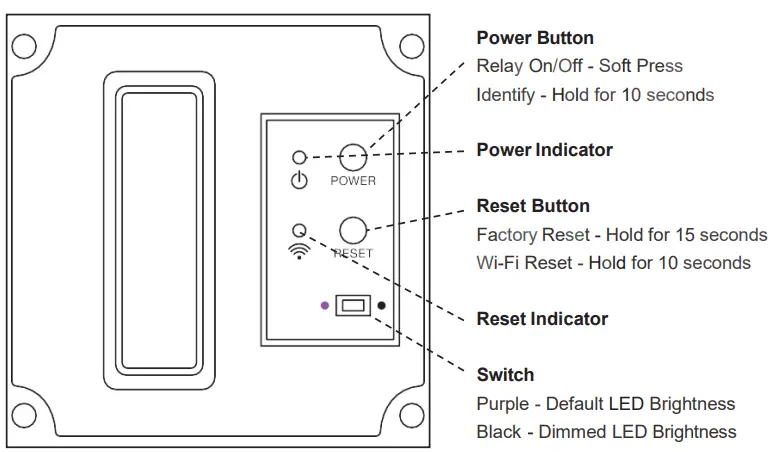 POWER

RESET

Power Button
Relay On/Off - Soft Press
Identify - Hold for 10 seconds

Power Indicator

Reset Button
Factory Reset - Hold for 15 seconds
Wi-Fi Reset - Hold for 10 seconds

Reset Indicator

Switch
Purple - Default LED Brightness
Black - Dimmed LED Brightness