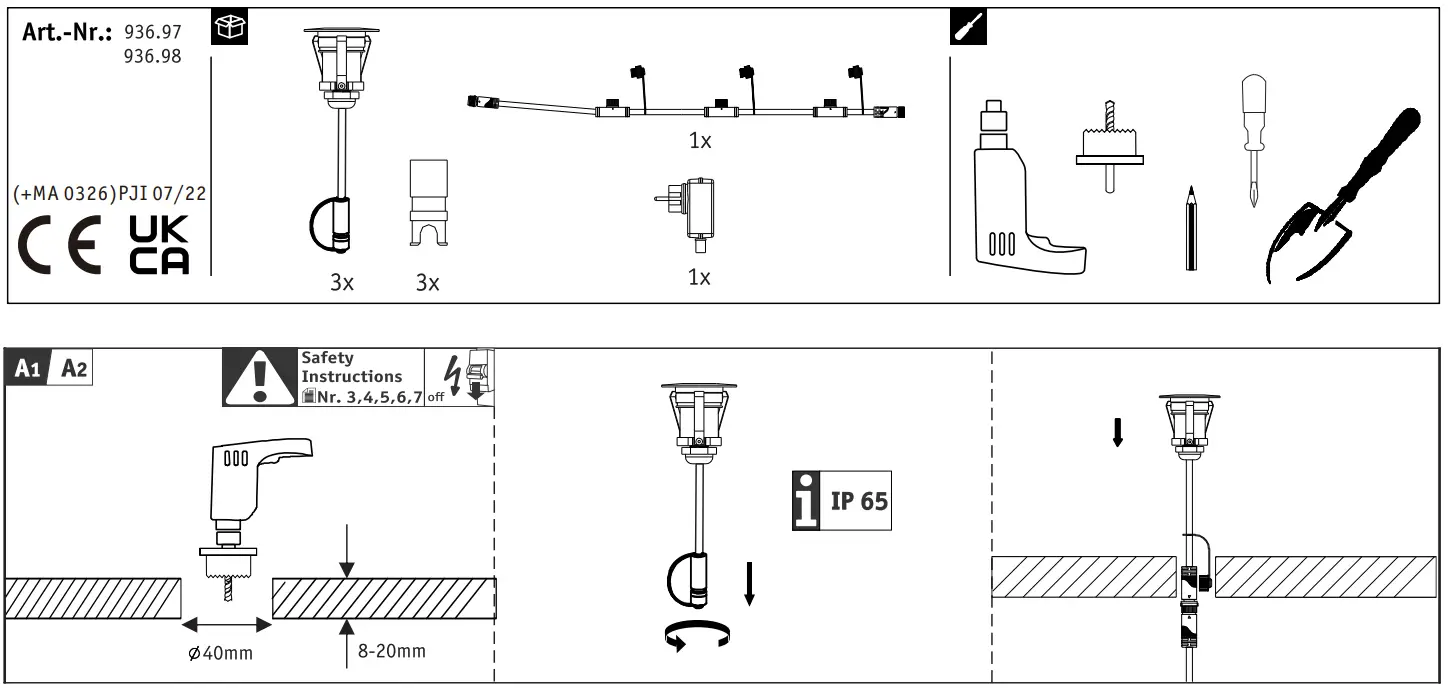 Art.-Nr.: 936.97
936.98

(+MA 0326)PJI 07/22

CE UK CA

3x 3x

1x

1x

A1 A2

Safety Instructions
Nr. 3,4,5,6,7 off

⌀40mm

8-20mm

IP 65