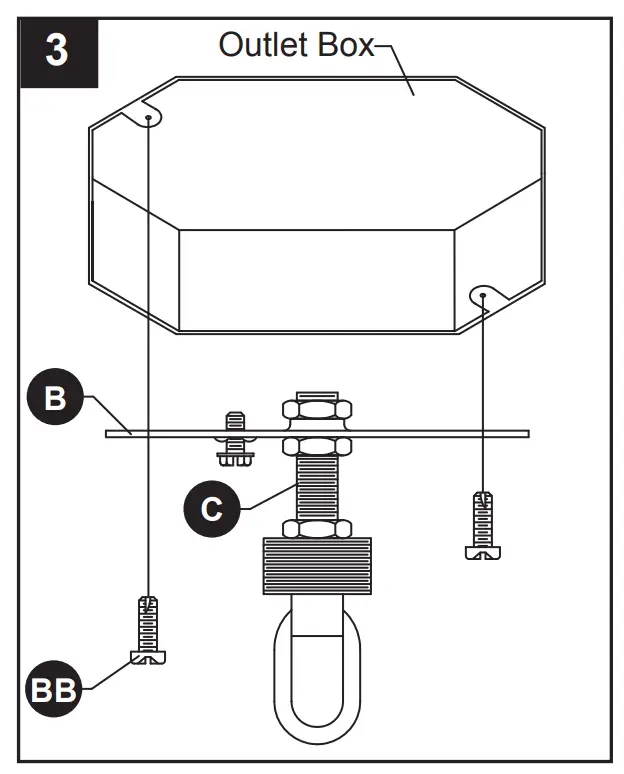 3

Outlet Box

B

C

BB