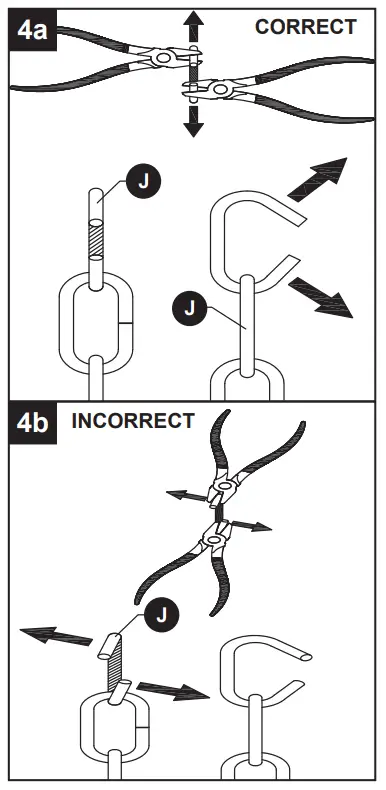 4a
CORRECT
J
J
4b
INCORRECT
J