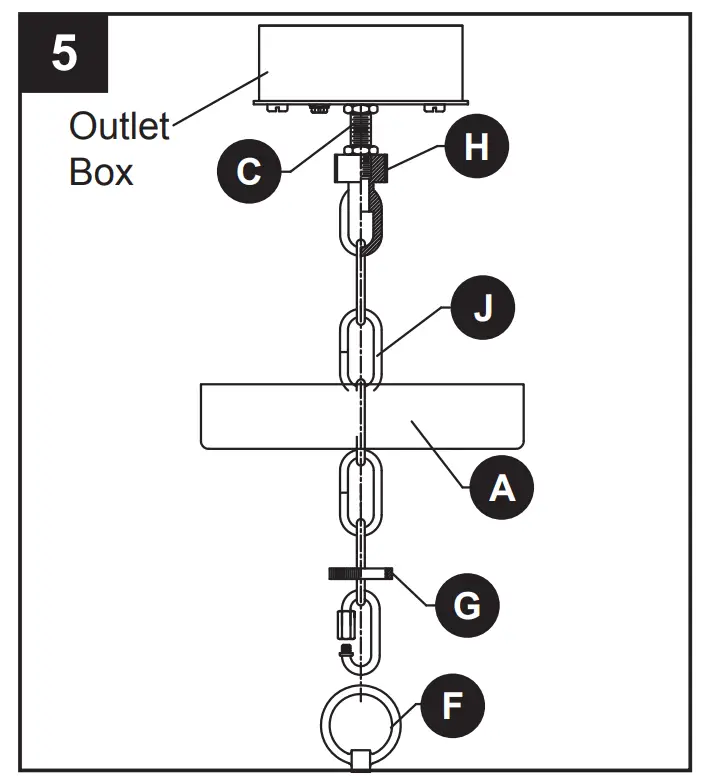 5

Outlet Box

C

H

J

A

G

F