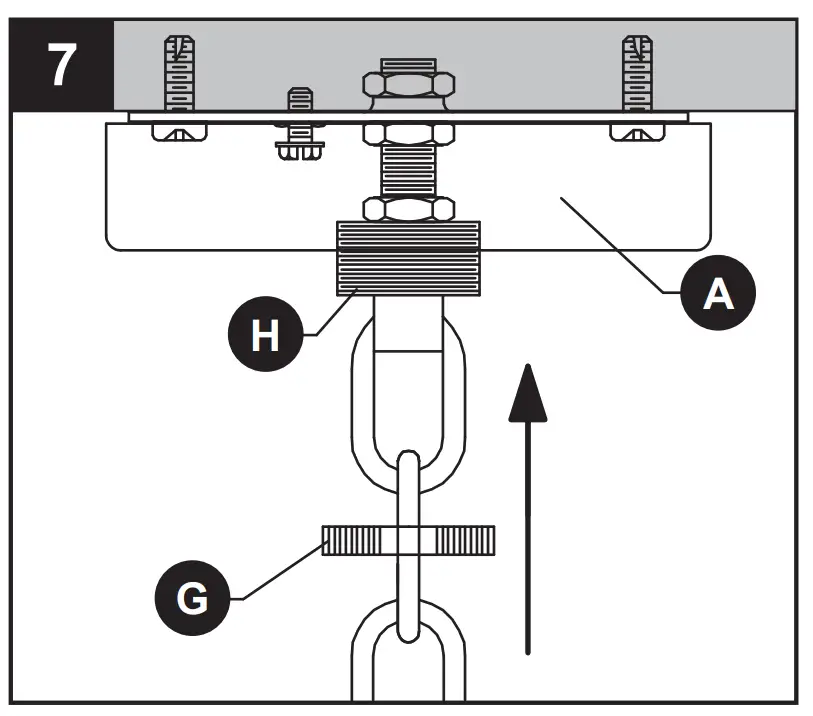 7
A
H
G