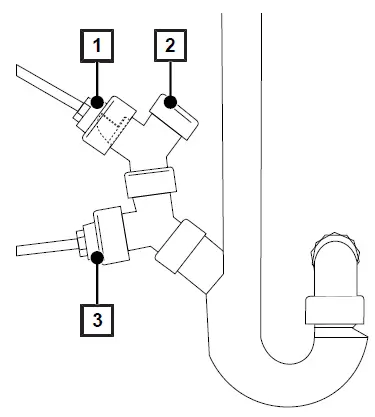 1
2
3