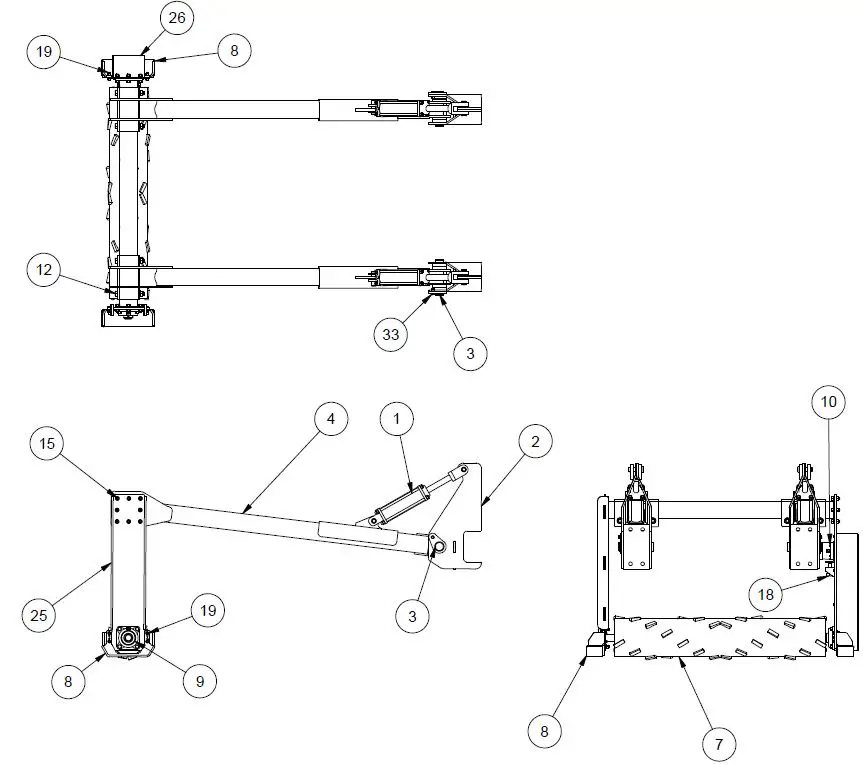 26
19
8
12
33
3
4
1
2
15
25
19
3
8
9
10
18
8
7