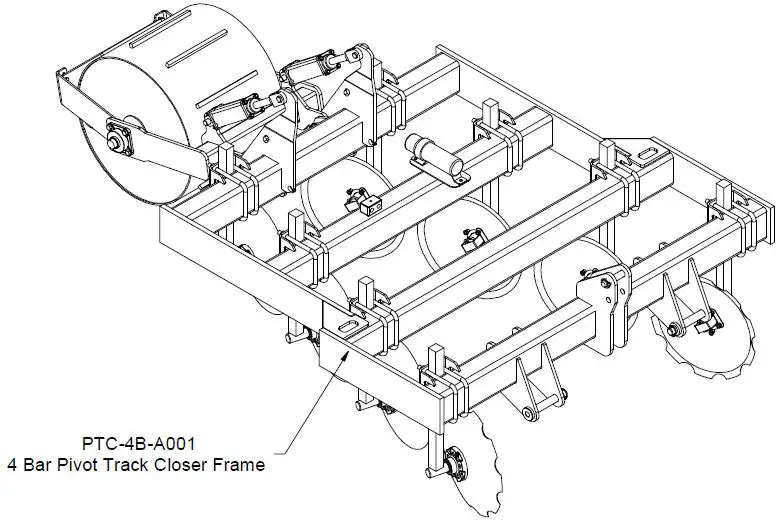 PTC-4B-A001
4 Bar Pivot Track Closer Frame