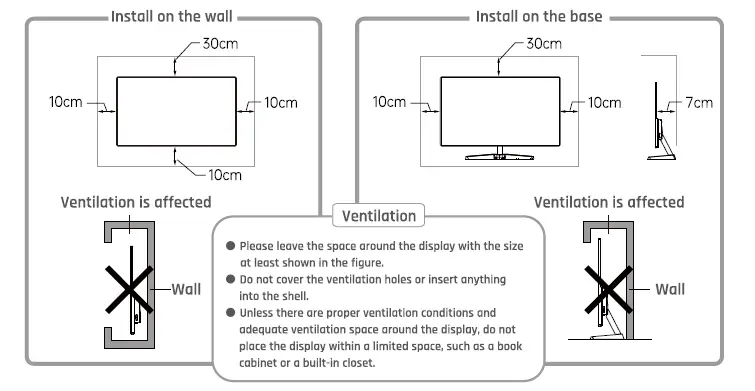 Install on the wall

30cm

10cm

10cm

10cm

Ventilation is affected

Wall

Install on the base

30cm

10cm

10cm

7cm

Ventilation is affected

Wall

Ventilation

● Please leave the space around the display with the size at least shown in the figure.

● Do not cover the ventilation holes or insert anything into the shell.

● Unless there are proper ventilation conditions and adequate ventilation space around the display, do not place the display within a limited space, such as a book cabinet or a built-in closet.