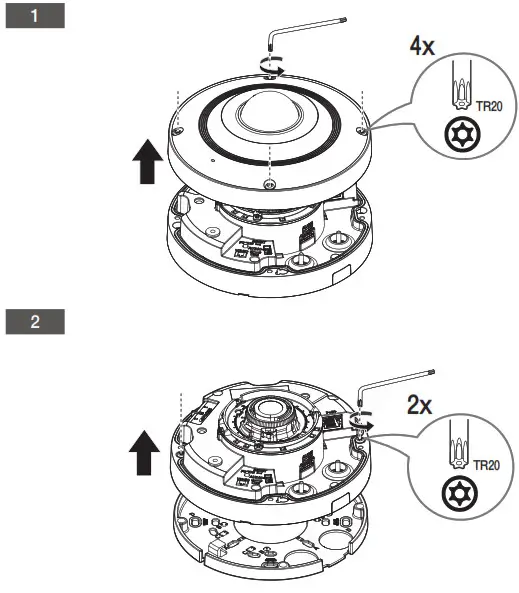 1

4x

TR20

2

2x

TR20