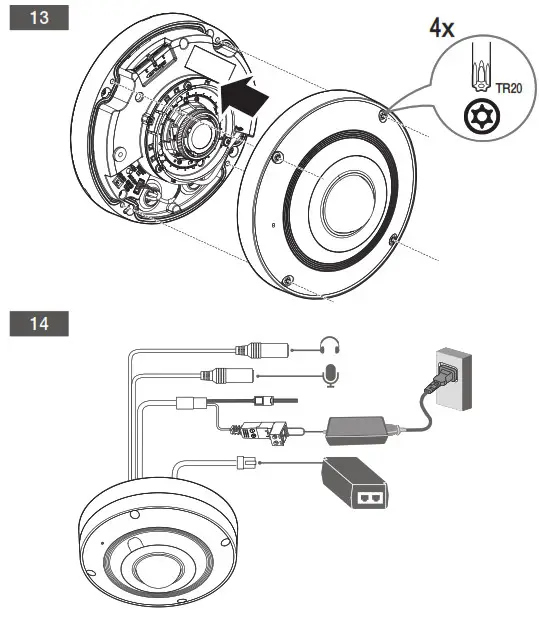 13

4x

TR20

14