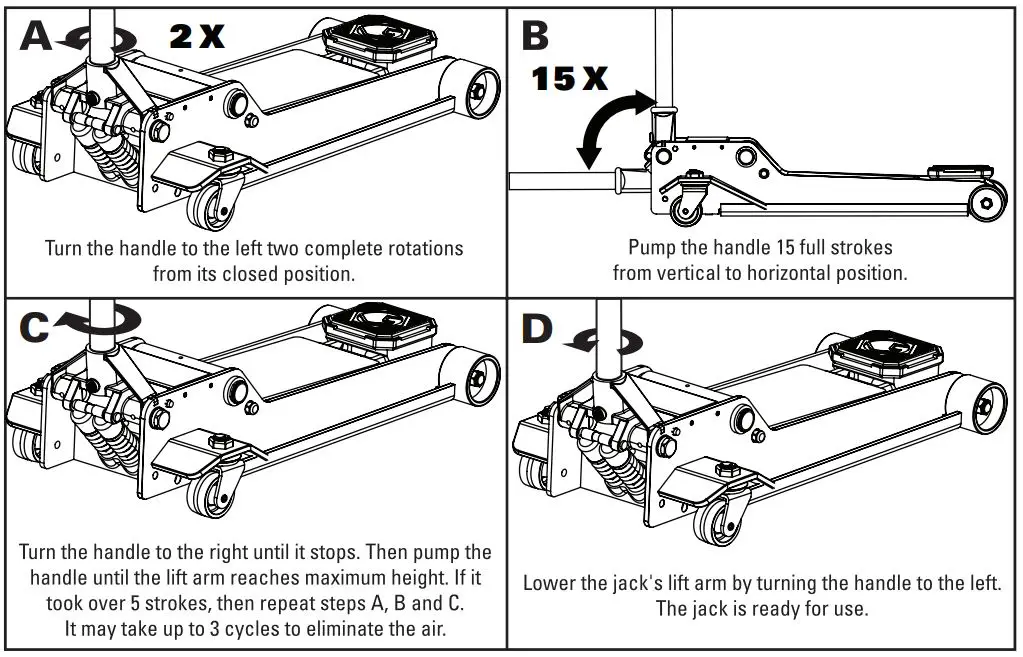 A 2 X

Turn the handle to the left two complete rotations from its closed position.

B 15 X

Pump the handle 15 full strokes from vertical to horizontal position.

C

Turn the handle to the right until it stops. Then pump the handle until the lift arm reaches maximum height. If it took over 5 strokes, then repeat steps A, B and C. It may take up to 3 cycles to eliminate the air.

D

Lower the jack's lift arm by turning the handle to the left. The jack is ready for use.