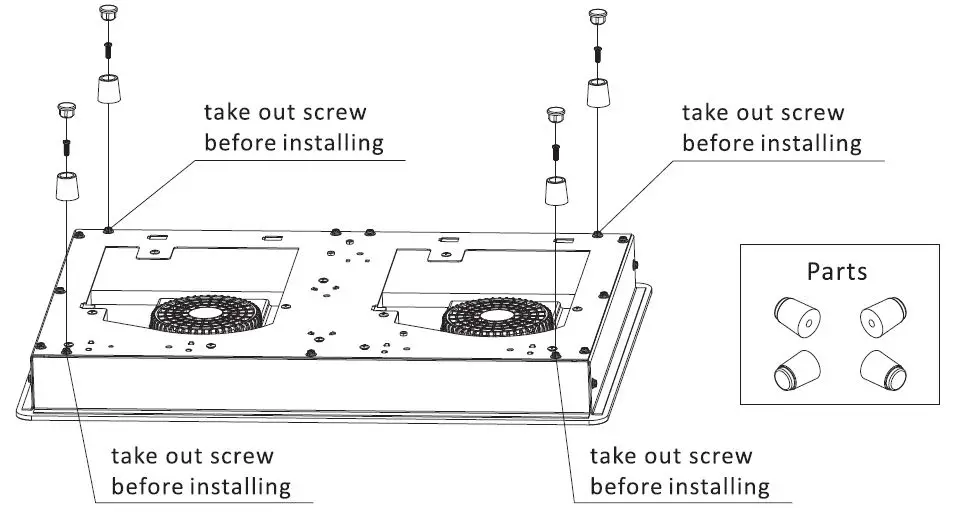 take out screw
before installing

take out screw
before installing

Parts

take out screw
before installing

take out screw
before installing