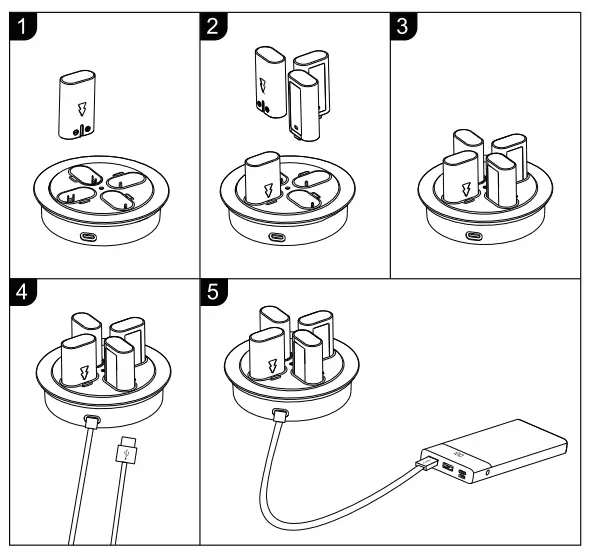 1

2

3

4

5