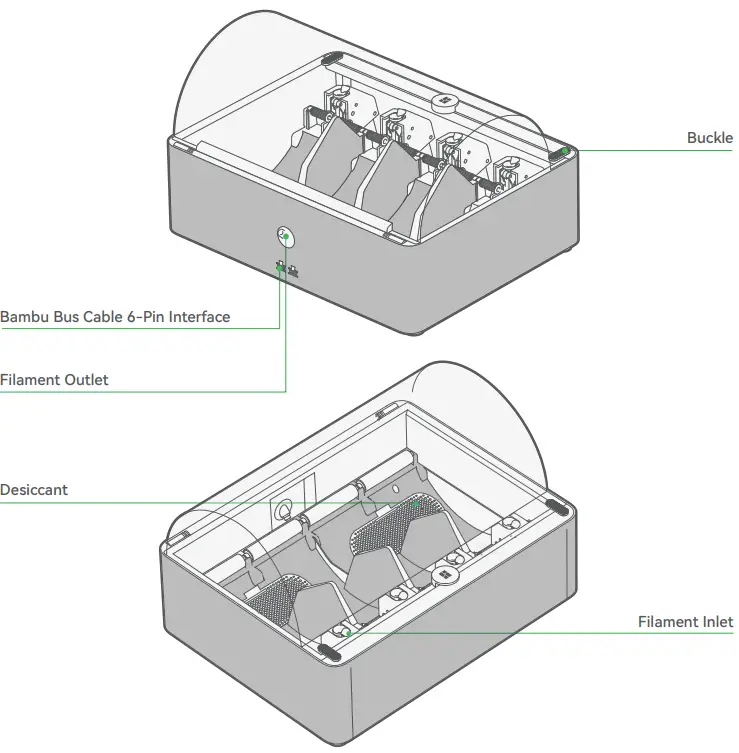 Buckle

Bambu Bus Cable 6-Pin Interface

Filament Outlet

Desiccant

Filament Inlet