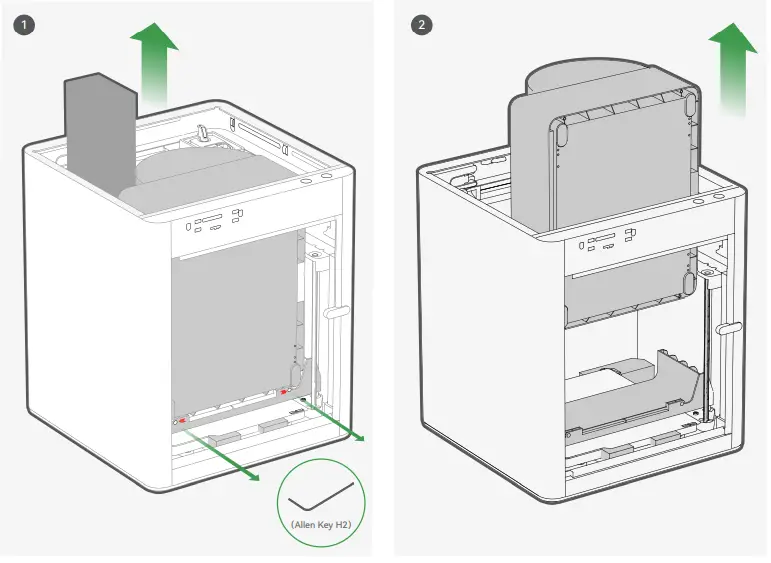 1

(Allen Key H2)

2