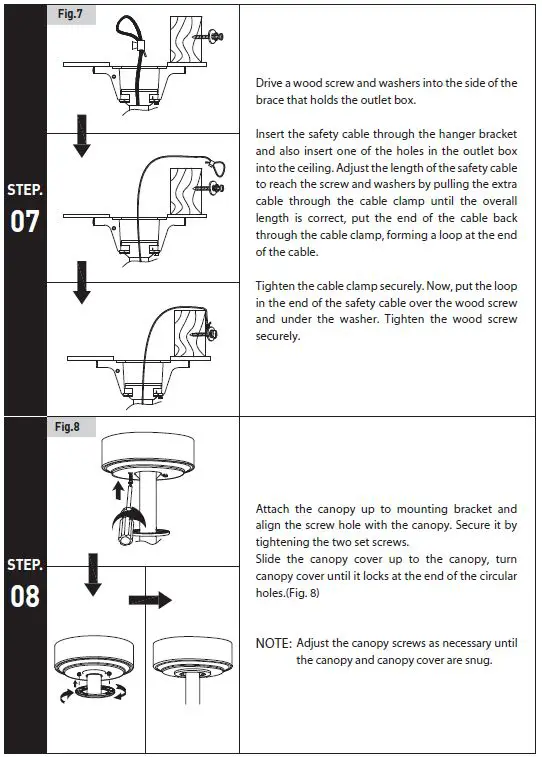 STEP.
07

Fig.7

Drive a wood screw and washers into the side of the brace that holds the outlet box.

Insert the safety cable through the hanger bracket and also insert one of the holes in the outlet box into the ceiling. Adjust the length of the safety cable to reach the screw and washers by pulling the extra cable through the cable clamp until the overall length is correct, put the end of the cable back through the cable clamp, forming a loop at the end of the cable.

Tighten the cable clamp securely. Now, put the loop in the end of the safety cable over the wood screw and under the washer. Tighten the wood screw securely.

STEP.
08

Fig.8

Attach the canopy up to mounting bracket and align the screw hole with the canopy. Secure it by tightening the two set screws.
Slide the canopy cover up to the canopy, turn canopy cover until it locks at the end of the circular holes.(Fig. 8)

NOTE: Adjust the canopy screws as necessary until the canopy and canopy cover are snug.