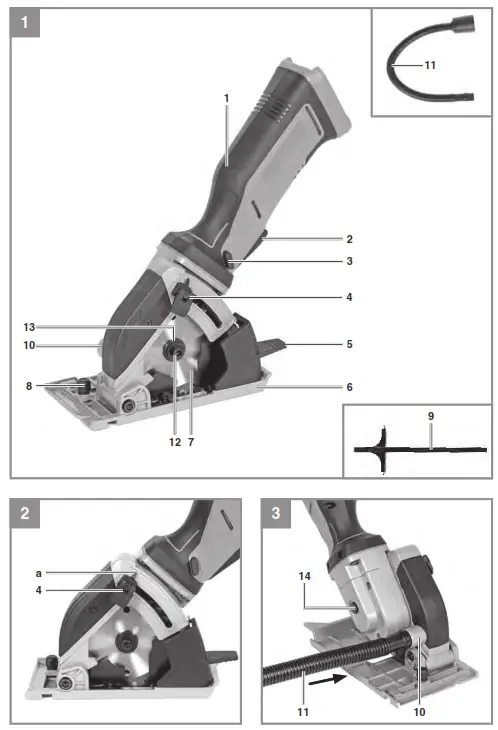 1
11
1
2
3
4
13
10
5
8
6
12 7
9
2
a
4
3
14
11
10