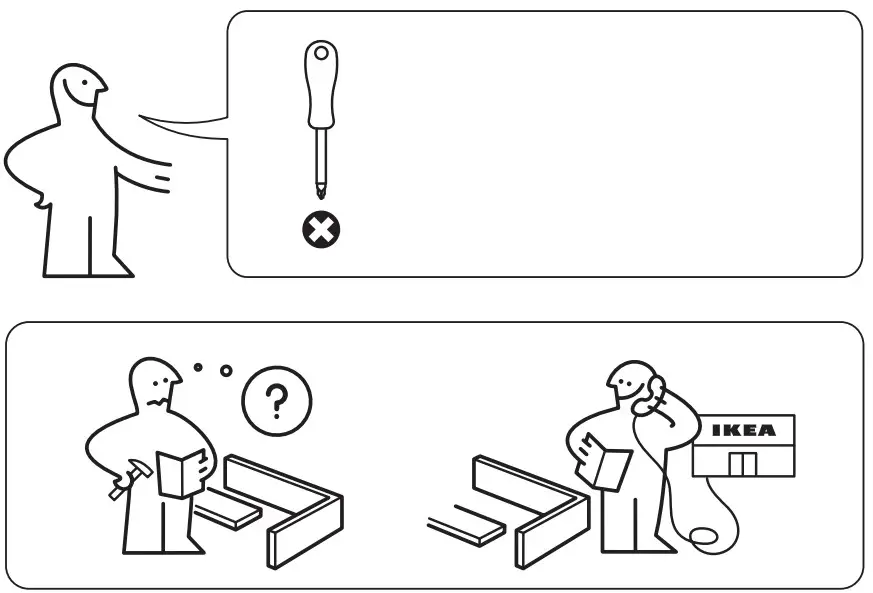 ?

IKEA