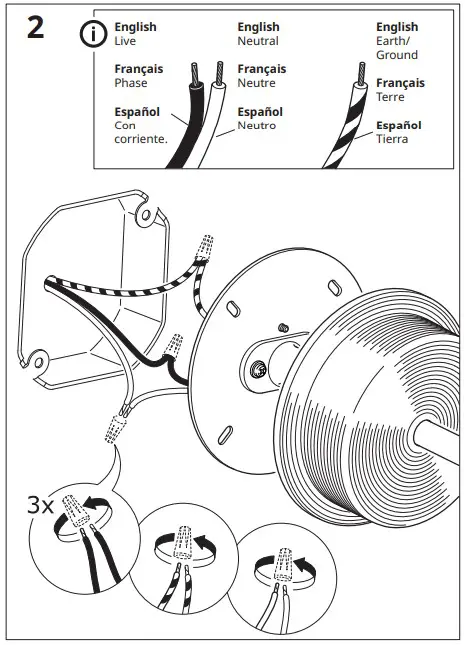 2

English
Live

Français
Phase

Español
Con corriente.

English
Neutral

Français
Neutre

Español
Neutro

English
Earth/
Ground

Français
Terre

Español
Tierra

3x