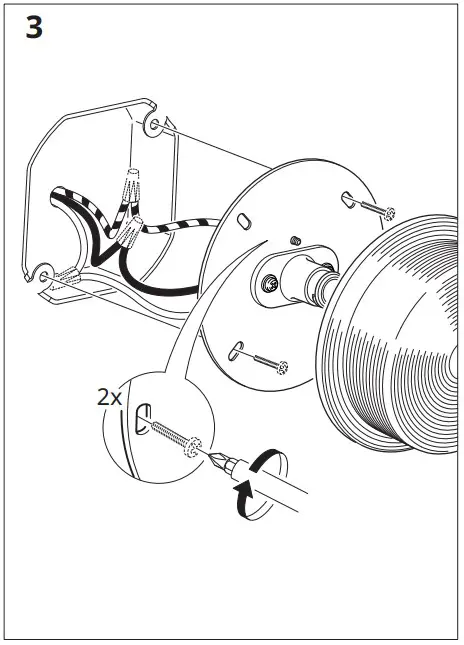 3

2x