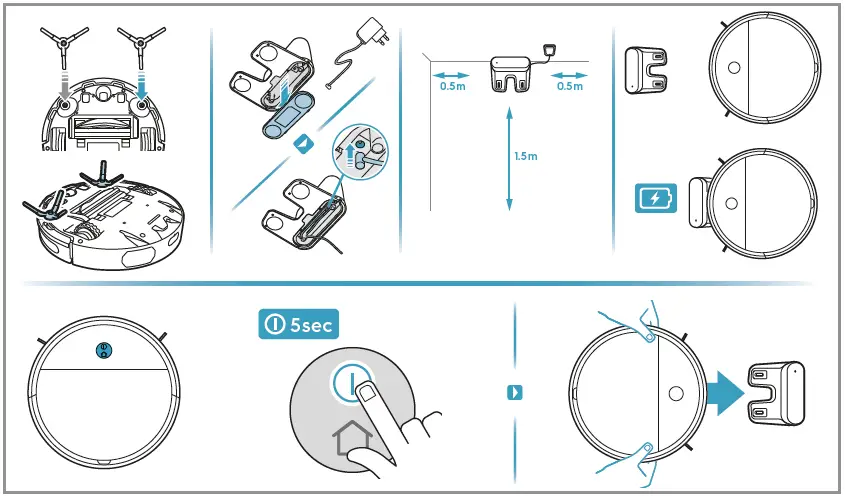 0.5m
0.5m
1.5m
5sec