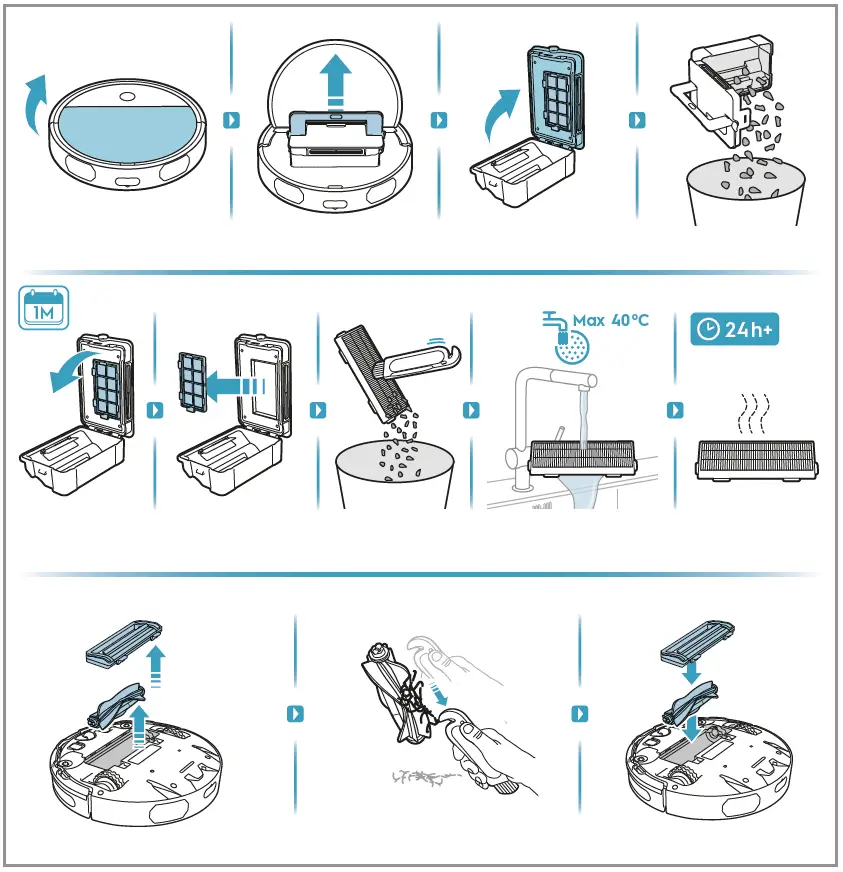 1M

Max 40°C

24h+