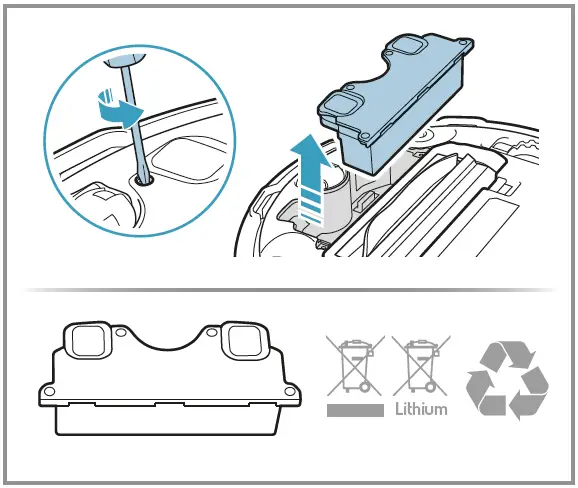 Lithium