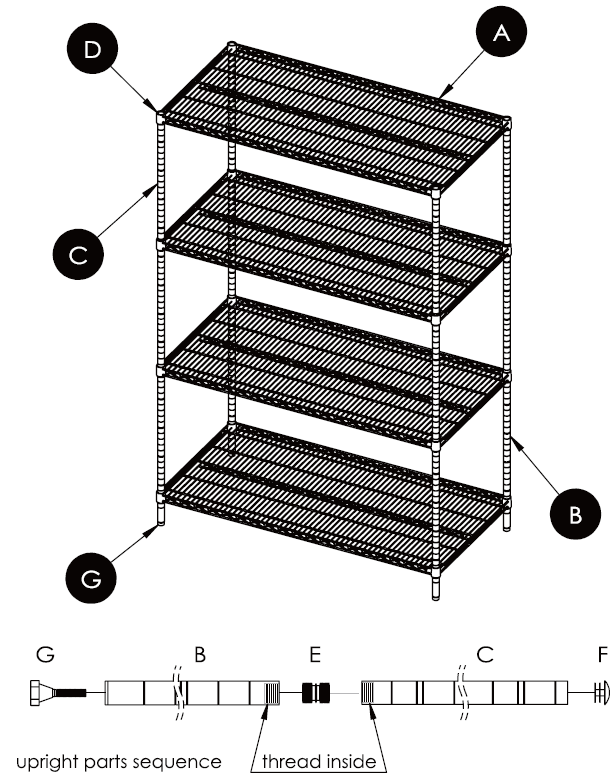 D
A
C
B
G

G B E C F

upright parts sequence
thread inside