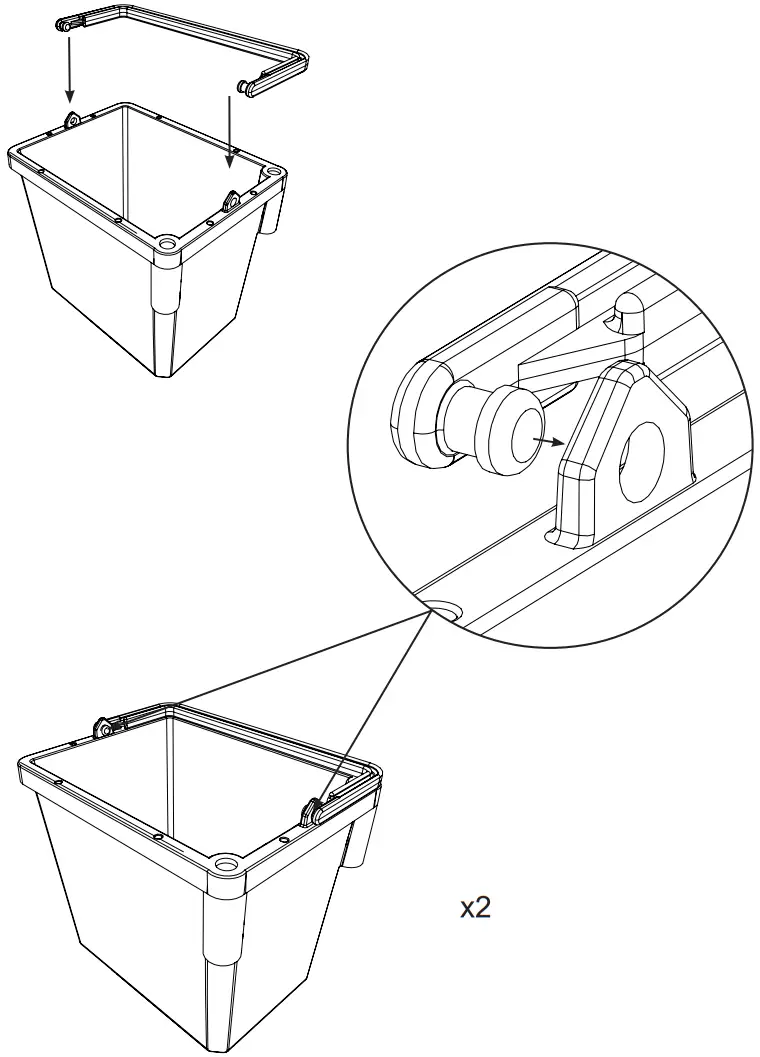 x2