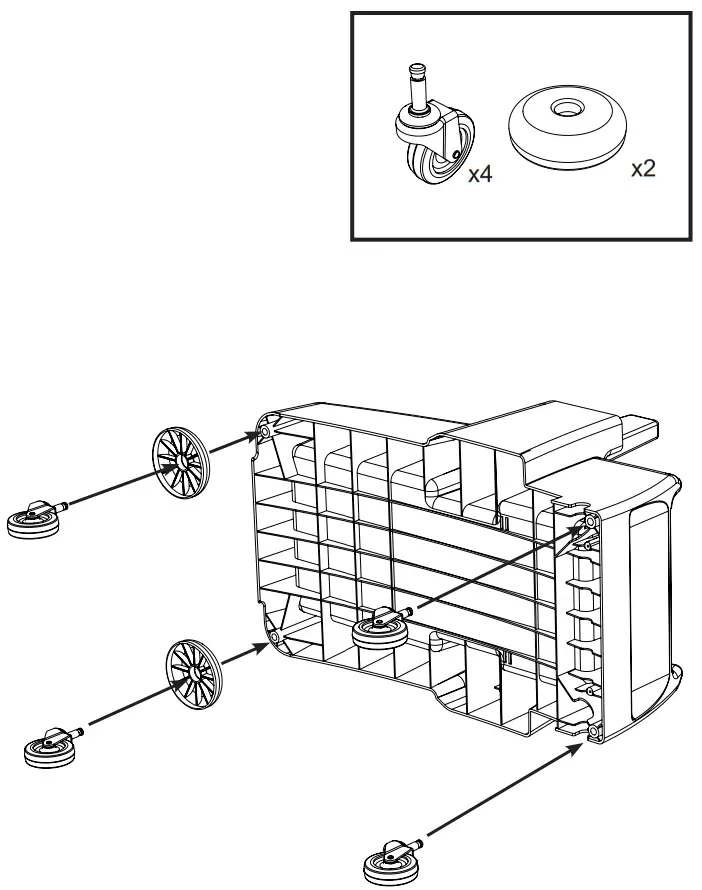 x4

x2