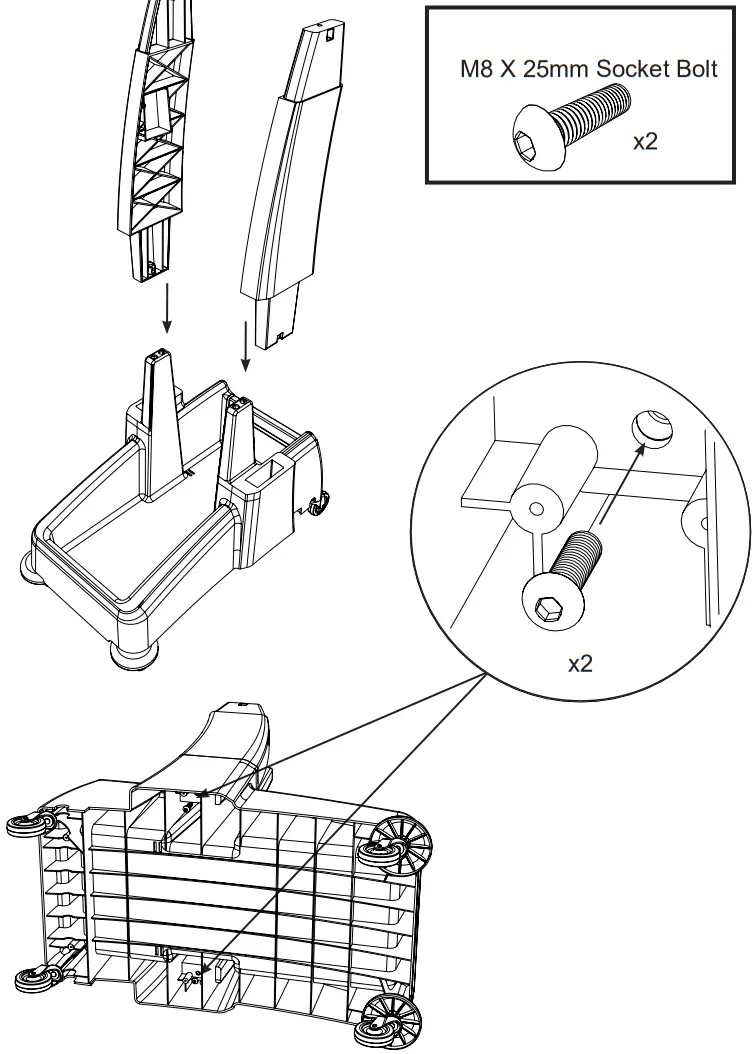 M8 X 25mm Socket Bolt

x2

x2