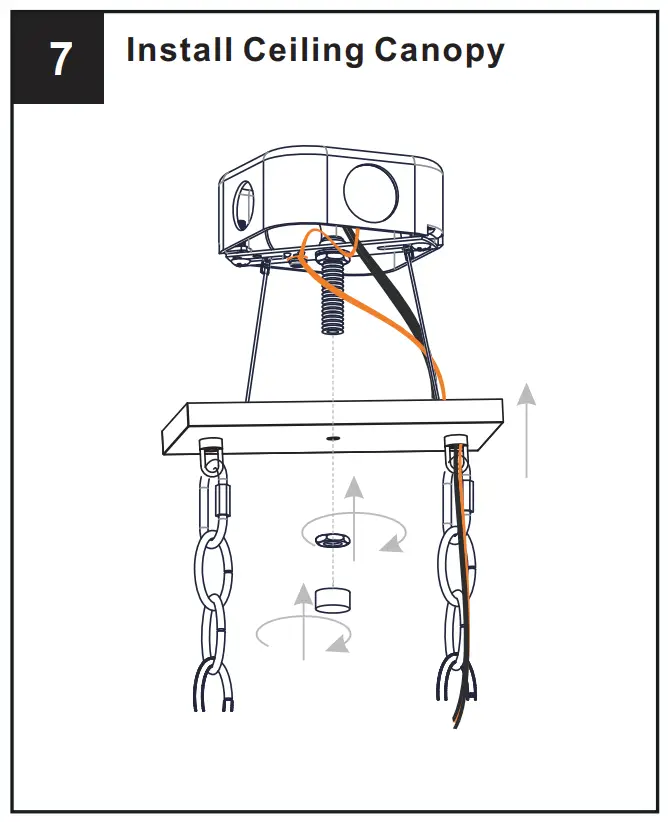 7

Install Ceiling Canopy