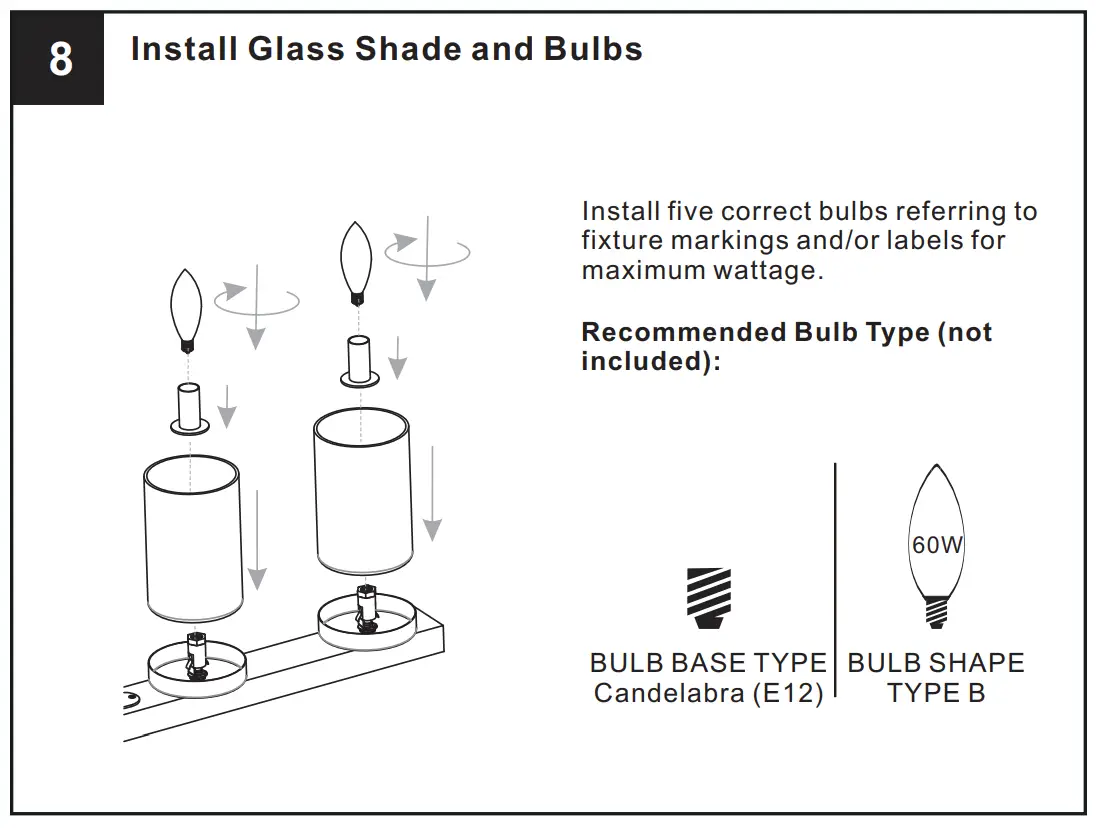 8

Install Glass Shade and Bulbs

Install five correct bulbs referring to fixture markings and/or labels for maximum wattage.

Recommended Bulb Type (not included):

60W

BULB BASE TYPE
Candelabra (E12)

BULB SHAPE
TYPE B