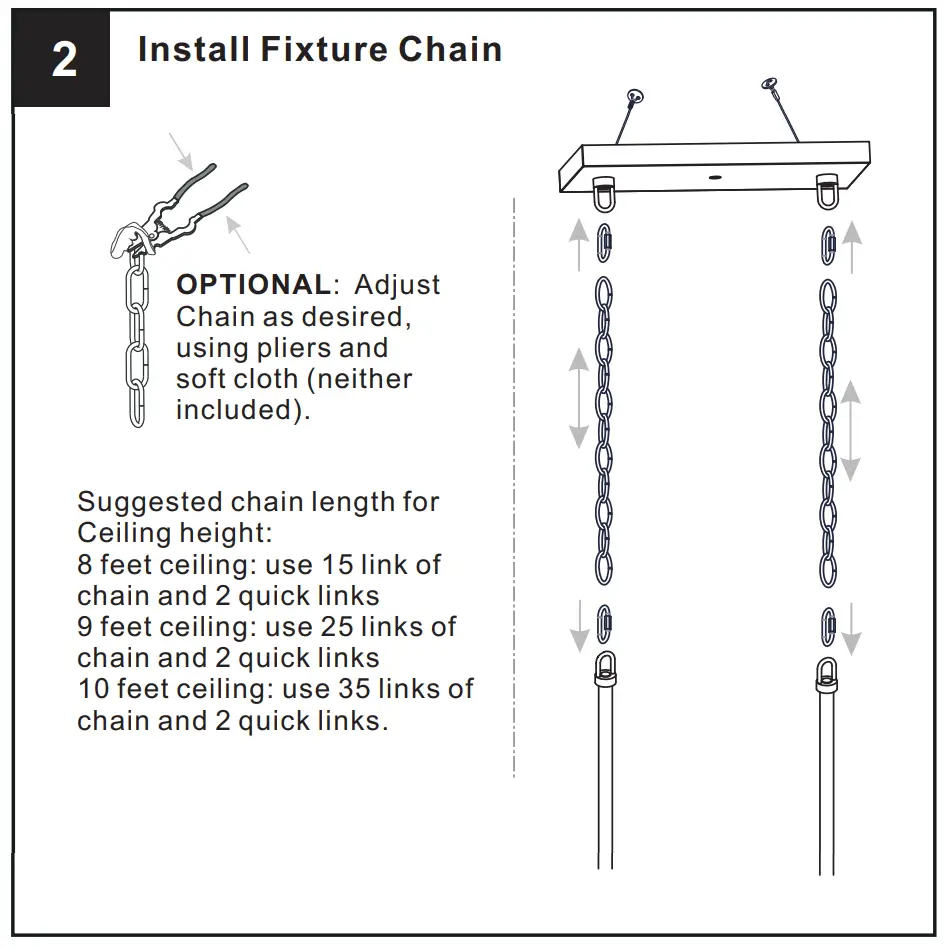 2 Install Fixture Chain

OPTIONAL: Adjust Chain as desired, using pliers and soft cloth (neither included).

Suggested chain length for Ceiling height:
8 feet ceiling: use 15 link of chain and 2 quick links
9 feet ceiling: use 25 links of chain and 2 quick links
10 feet ceiling: use 35 links of chain and 2 quick links.