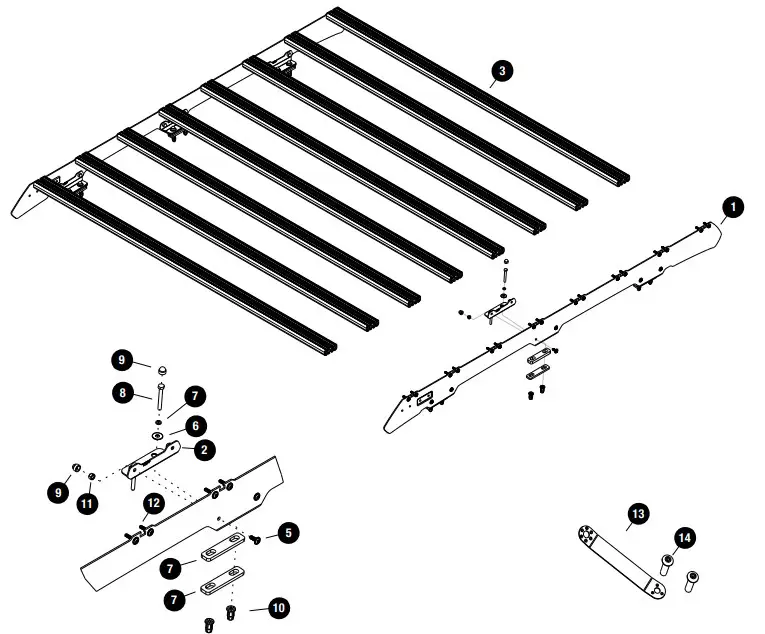 3
1
9
8
7
6
2
9
11
12
5
7
7
10
13
14