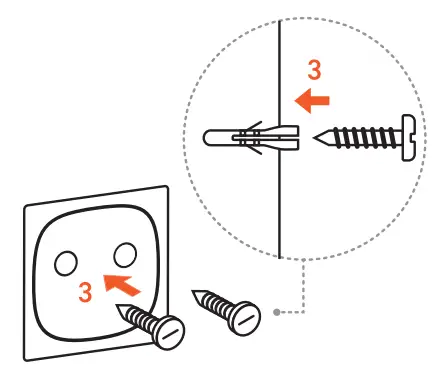 3

3