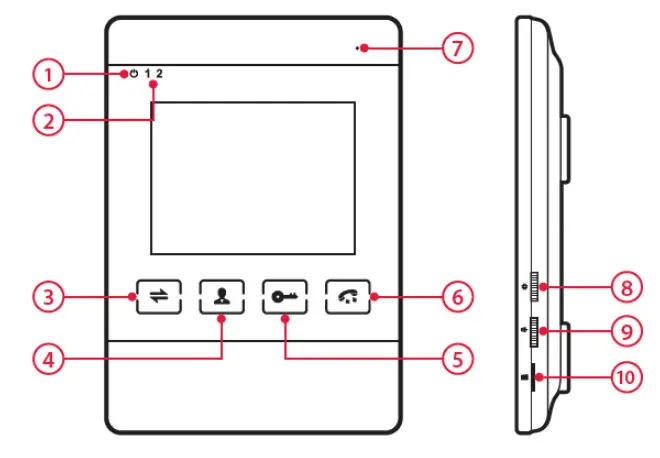 1
1 2
2
7
3
4
5
6
8
9
10