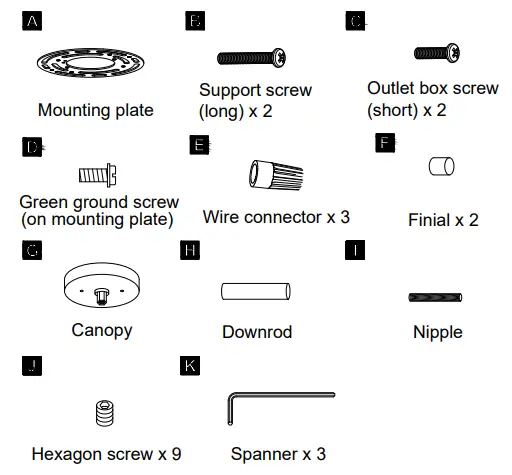 A
Mounting plate

B
Support screw (long) x 2

C
Outlet box screw (short) x 2

D
Green ground screw (on mounting plate)

E
Wire connector x 3

F
Finial x 2

G
Canopy

H
Downrod

I
Nipple

J
Hexagon screw x 9

K
Spanner x 3