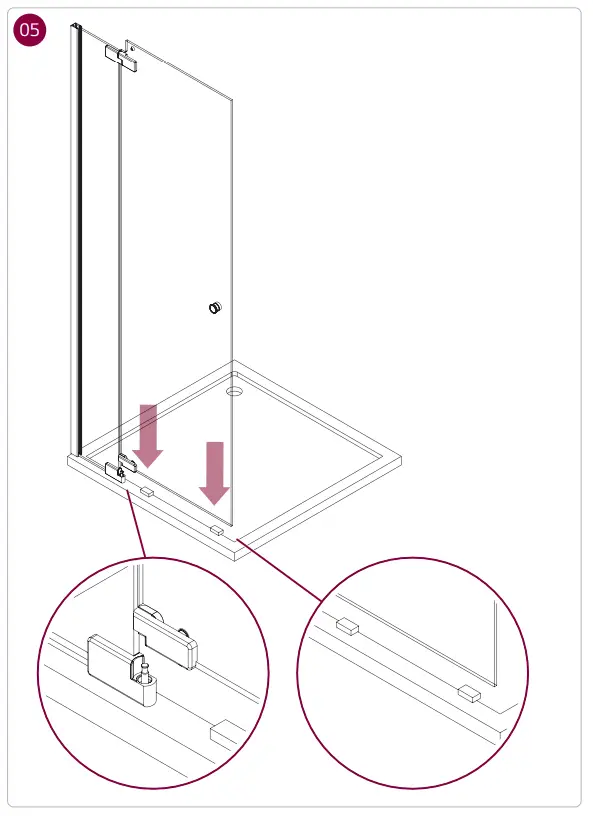 05