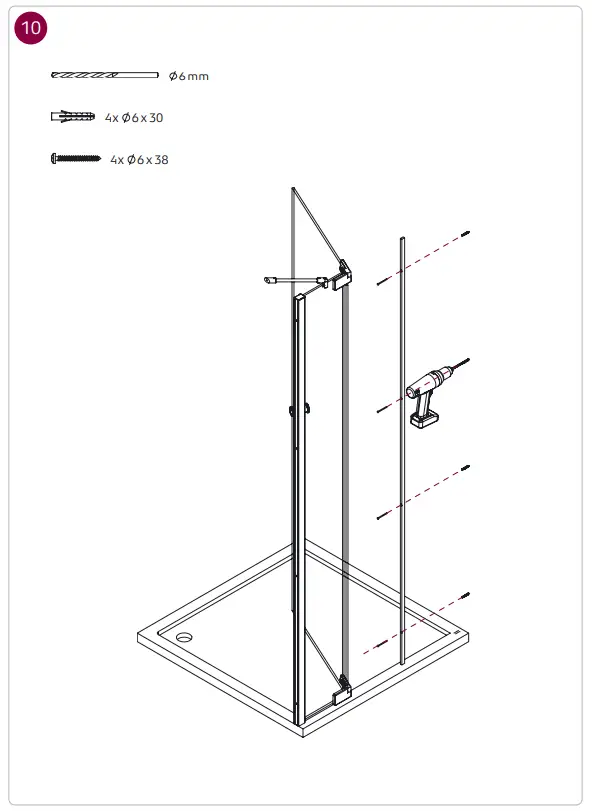 10

Ø6mm

4x Ø6x30

4x Ø6x38