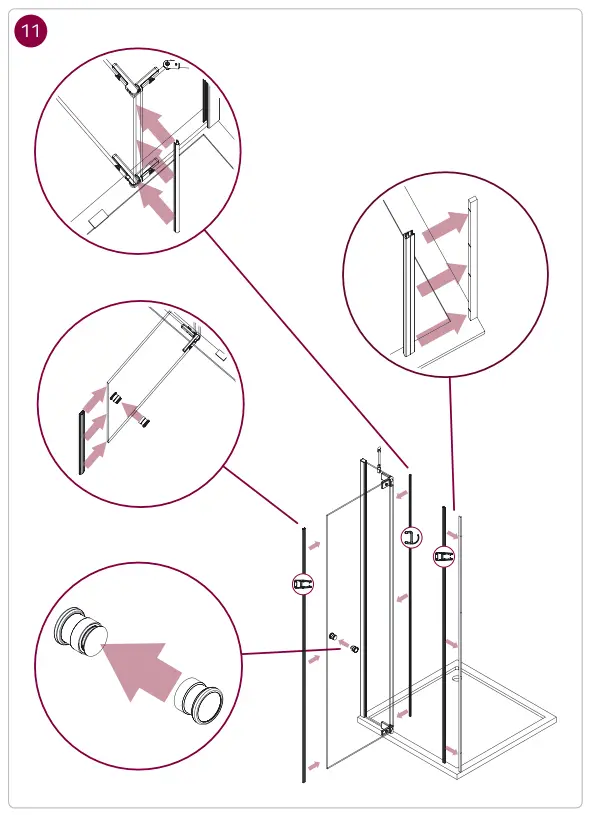 11