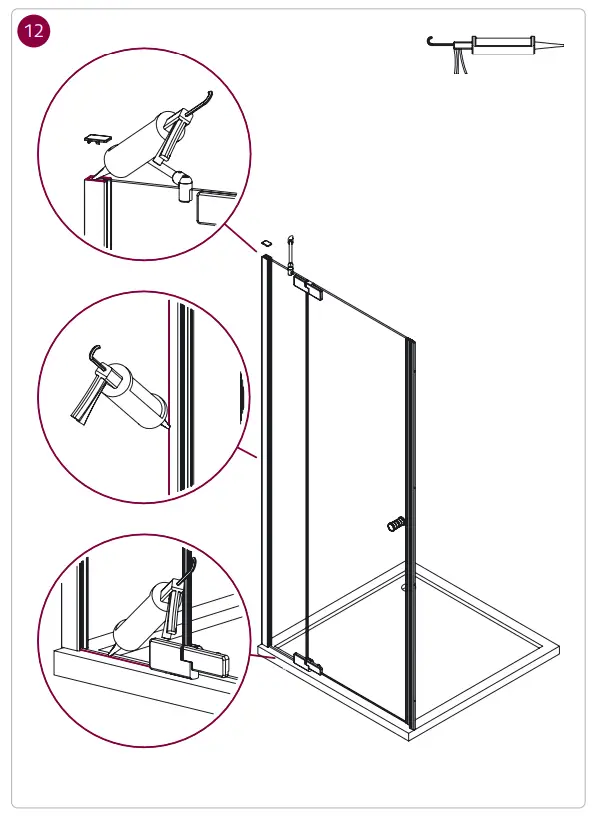 12