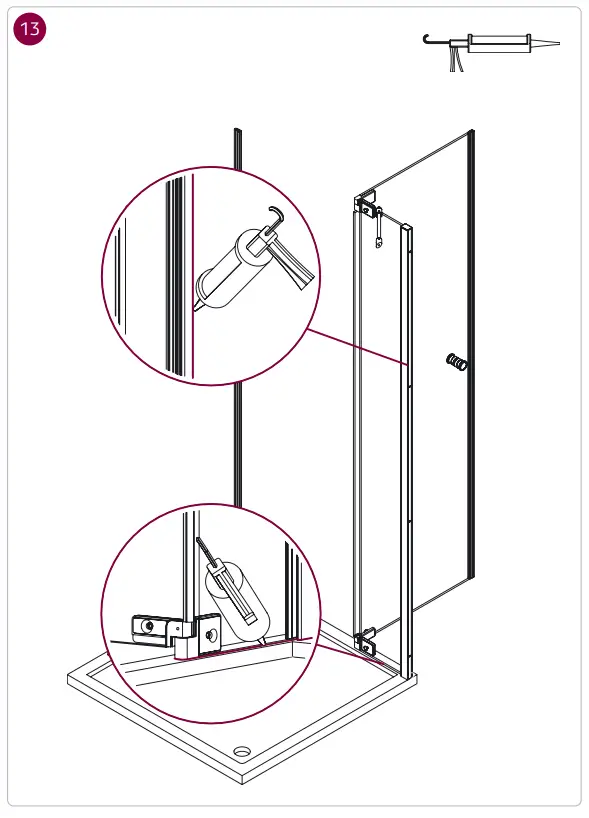 13