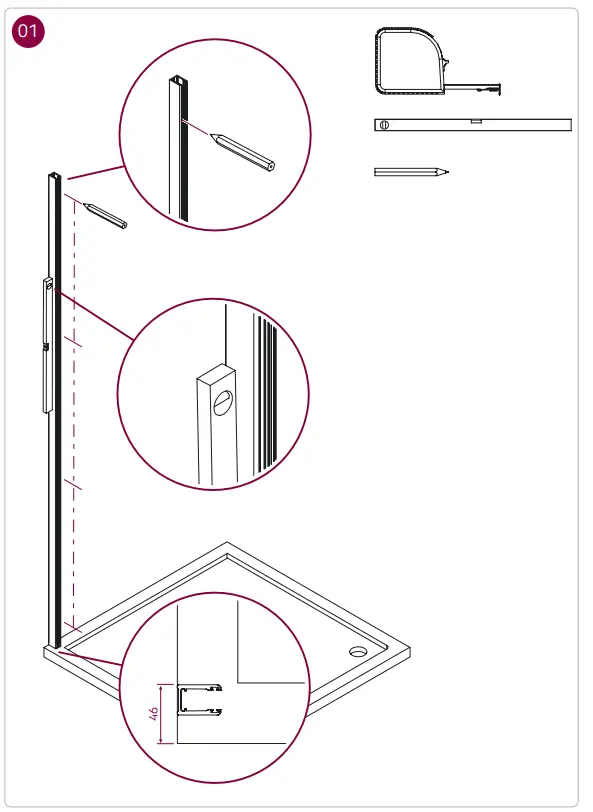 01

46