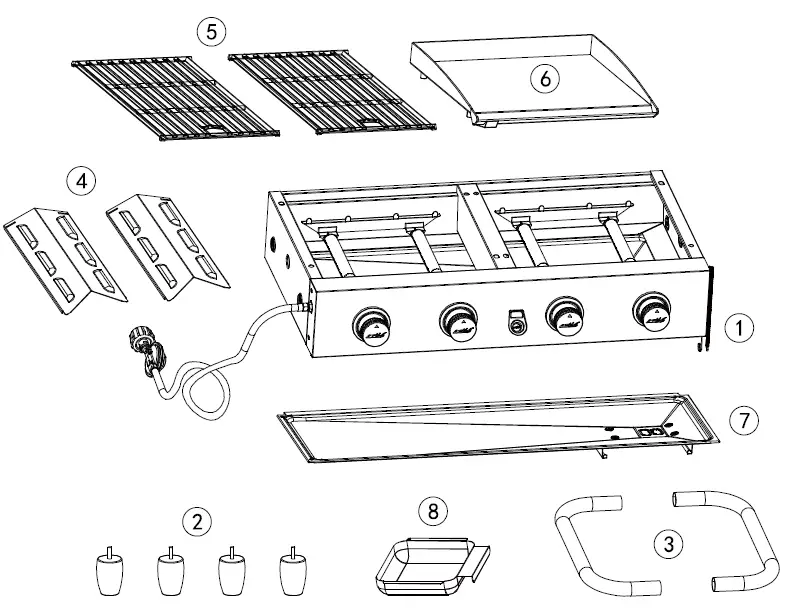 5
6
4
1
7
2
8
3