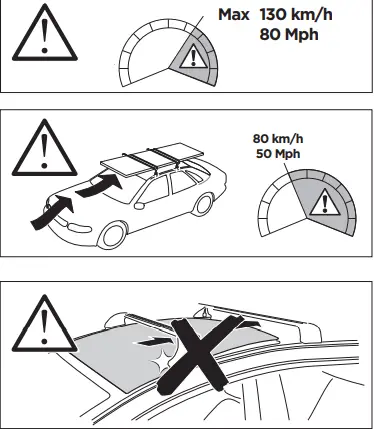 Max 130 km/h
80 Mph

80 km/h
50 Mph