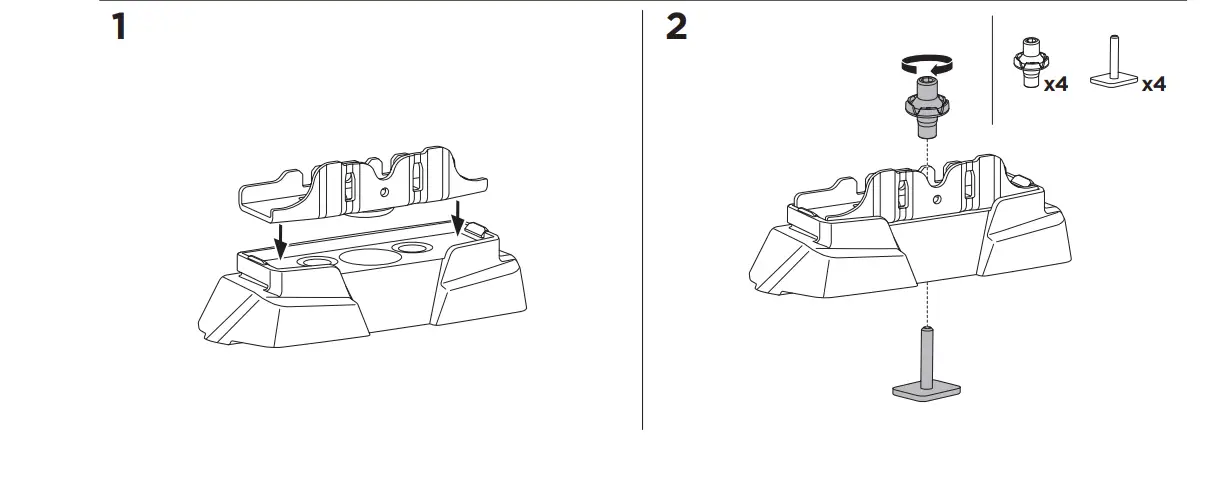 1

2

x4

x4